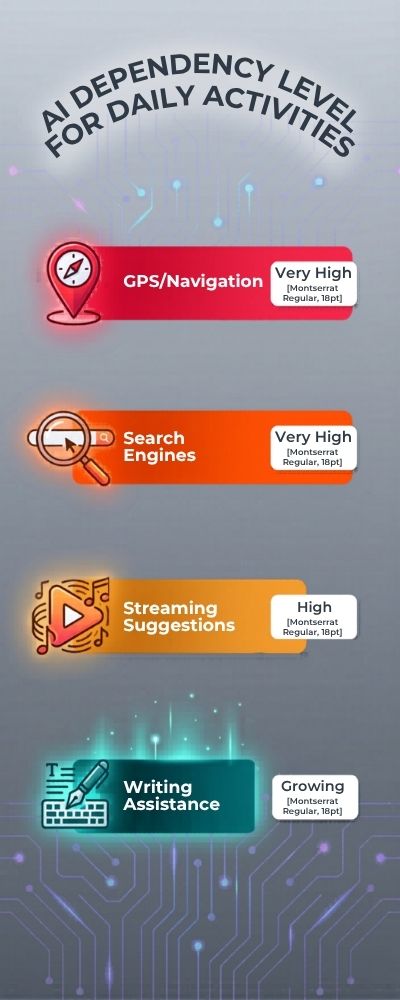 AI DEPENDENCY LEVEL FOR DAILY ACTIVITIES

GPS/Navigation

Very High
[Montserrat Regular, 18pt]

Search Engines

Very High
[Montserrat Regular, 18pt]

Streaming Suggestions

High
[Montserrat Regular, 18pt]

Writing Assistance

Growing
[Montserrat Regular, 18pt]