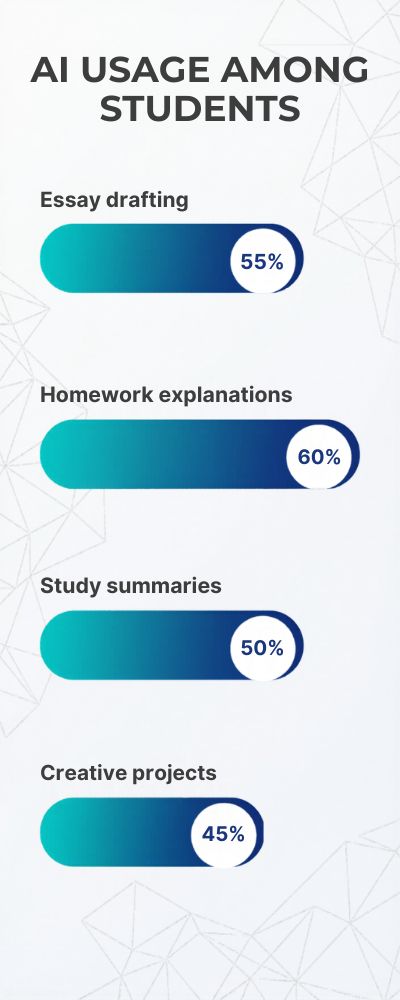 AI USAGE AMONG STUDENTS

Essay drafting

55%

Homework explanations

60%

Study summaries

50%

Creative projects

45%