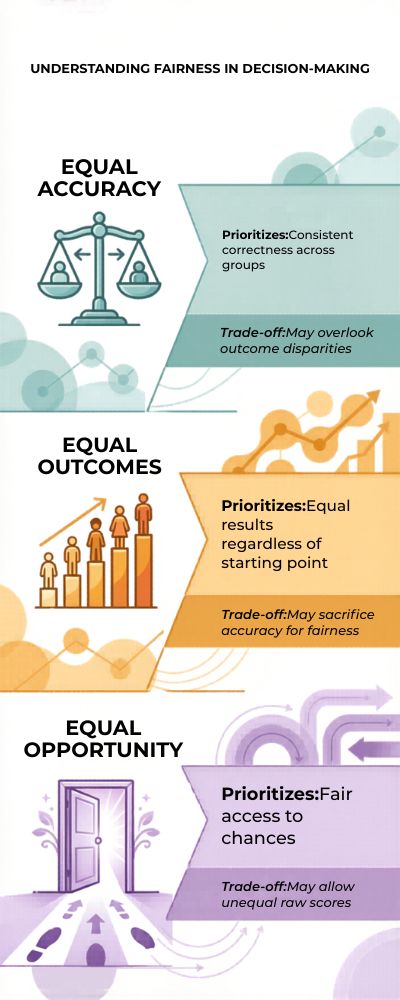 UNDERSTANDING FAIRNESS IN DECISION-MAKING

EQUAL ACCURACY

Prioritizes:Consistent correctness across groups

Trade-off:May overlook outcome disparities

EQUAL OUTCOMES

Prioritizes:Equal results regardless of starting point

Trade-off:May sacrifice accuracy for fairness

EQUAL OPPORTUNITY

Prioritizes:Fair access to chances

Trade-off:May allow unequal raw scores