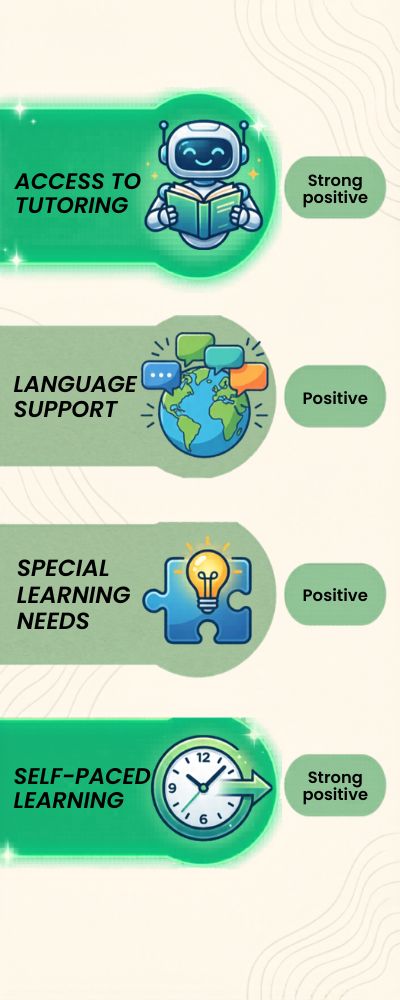 ACCESS TO TUTORING

Strong positive

LANGUAGE SUPPORT

Positive

SPECIAL LEARNING NEEDS

Positive

SELF-PACED LEARNING

Strong positive