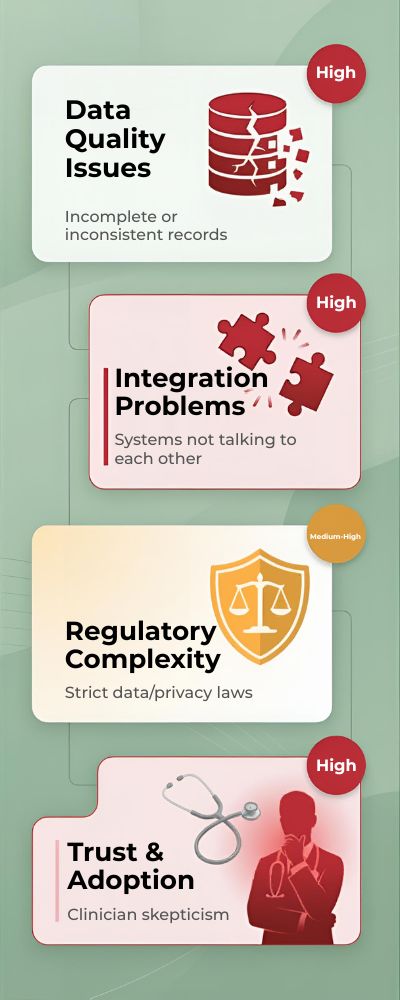 High

Data Quality Issues

Incomplete or inconsistent records

High

Integration Problems

Systems not talking to each other

Medium-High

Regulatory Complexity

Strict data/privacy laws

High

Trust & Adoption

Clinician skepticism