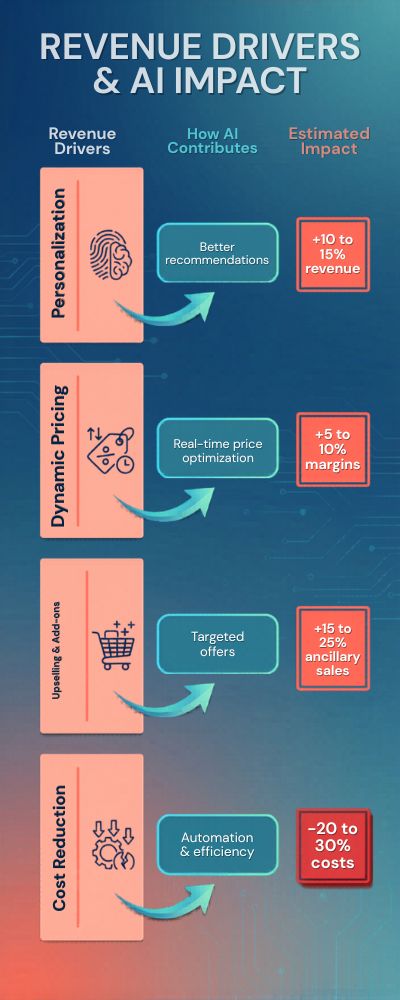 REVENUE DRIVERS & AI IMPACT

Revenue Drivers

How AI Contributes

Estimated Impact

Personalization

Better recommendations

+10 to 15% revenue

Dynamic Pricing

Real-time price optimization

+5 to 10% margins

Upselling & Add-ons

Targeted offers

+15 to 25% ancillary sales

Cost Reduction

Automation & efficiency

-20 to 30% costs