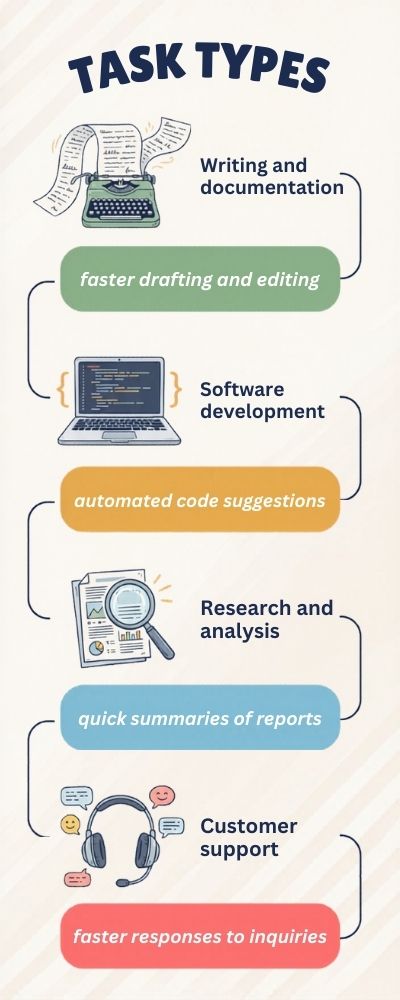 TASK TYPES

Writing and documentation

faster drafting and editing

Software development

automated code suggestions

Research and analysis

quick summaries of reports

Customer support

faster responses to inquiries