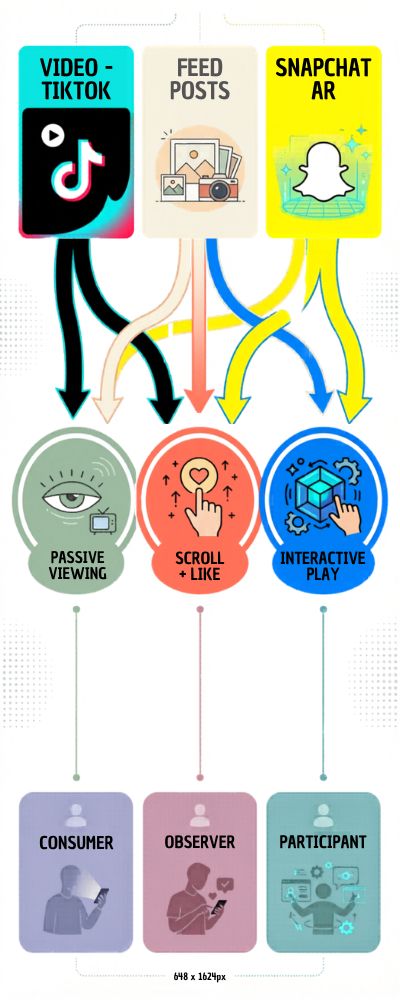 VIDEO - TIKTOK

FEED POSTS

SNAPCHAT AR

PASSIVE VIEWING

SCROLL + LIKE

INTERACTIVE PLAY

CONSUMER

OBSERVER

PARTICIPANT

648 x 1624px