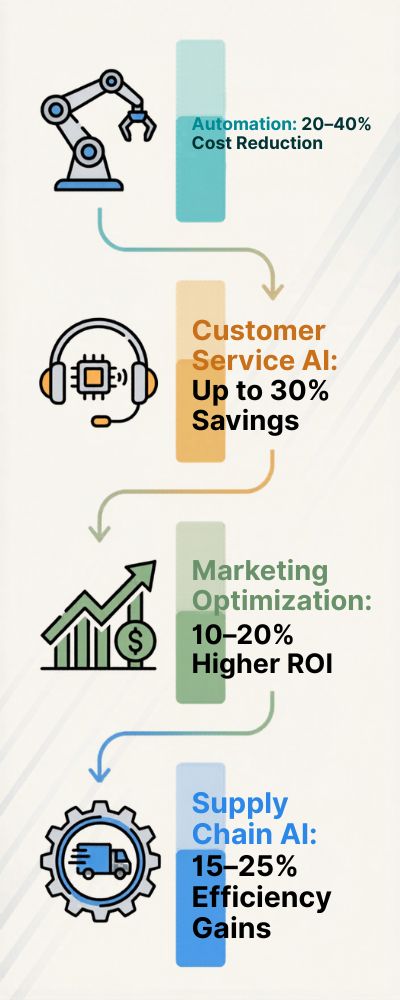 Automation: 20–40% Cost Reduction

Customer Service AI: Up to 30% Savings

Marketing Optimization: 10–20% Higher ROI

Supply Chain AI: 15–25% Efficiency Gains