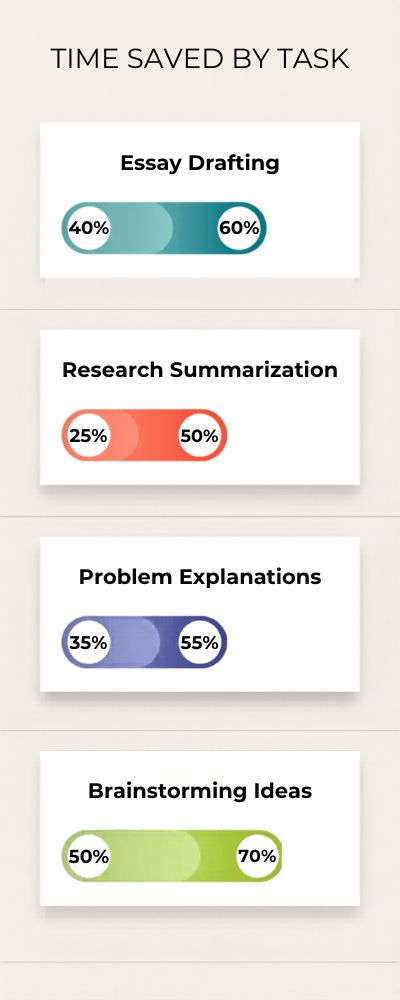 TIME SAVED BY TASK

Essay Drafting

40%

60%

Research Summarization

25%

50%

Problem Explanations

35%

55%

Brainstorming Ideas

50%

70%