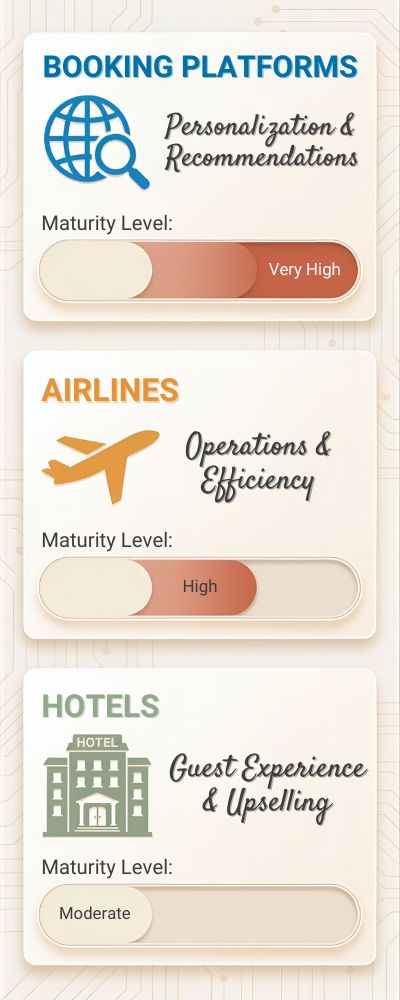 BOOKING PLATFORMS

Personalization & Recommendations

Maturity Level:

Very High

AIRLINES

Operations & Efficiency

Maturity Level:

High

HOTELS

HOTEL

Guest Experience & Upselling

Maturity Level:

Moderate