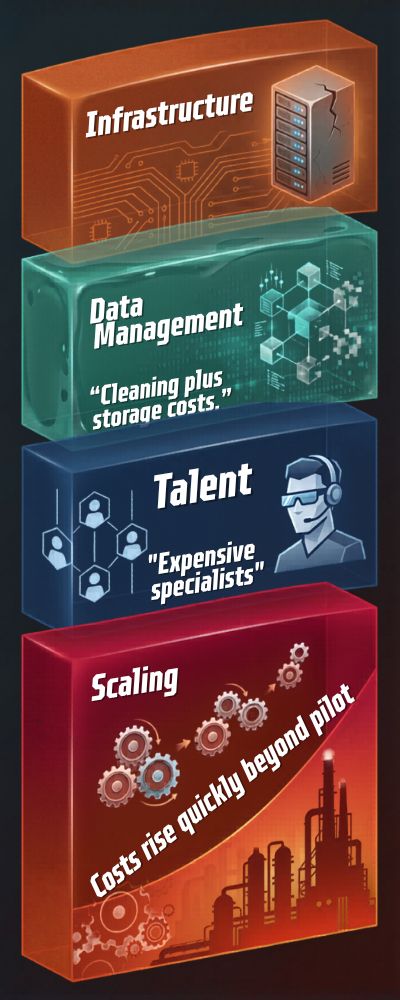 Infrastructure

Data Management

“Cleaning plus storage costs.”

Talent

"Expensive specialists"

Scaling

Costs rise quickly beyond pilot