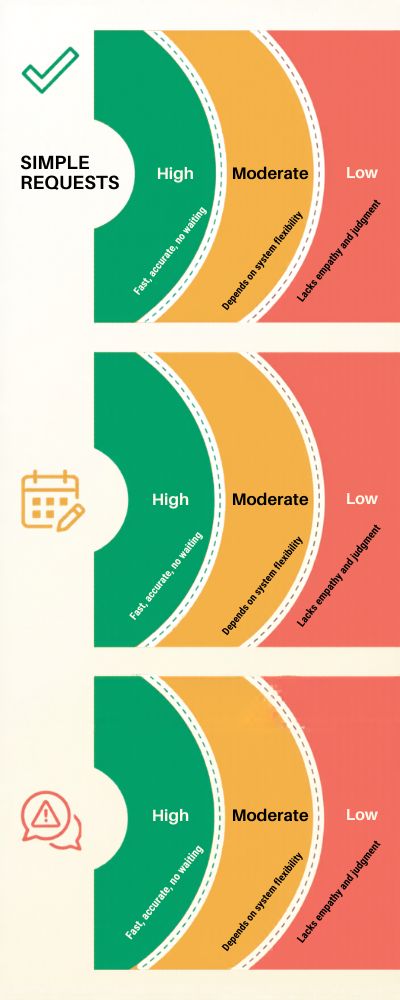 SIMPLE REQUESTS

High

Fast, accurate, no waiting

Moderate

Depends on system flexibility

Low

Lacks empathy and judgment

High

Fast, accurate, no waiting

Moderate

Depends on system flexibility

Low

Lacks empathy and judgment

High

Fast, accurate, no waiting

Moderate

Depends on system flexibility

Low

Lacks empathy and judgment