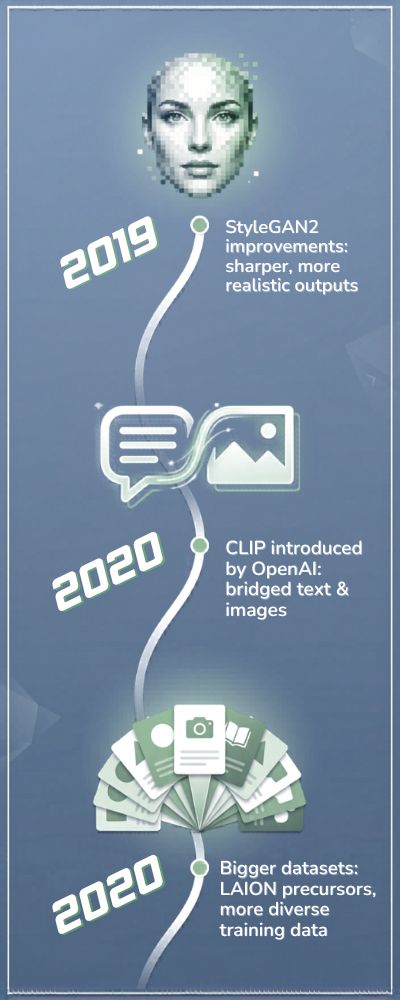 2019

StyleGAN2 improvements: sharper, more realistic outputs

2020

CLIP introduced by OpenAI: bridged text & images

2020

Bigger datasets: LAION precursors, more diverse training data