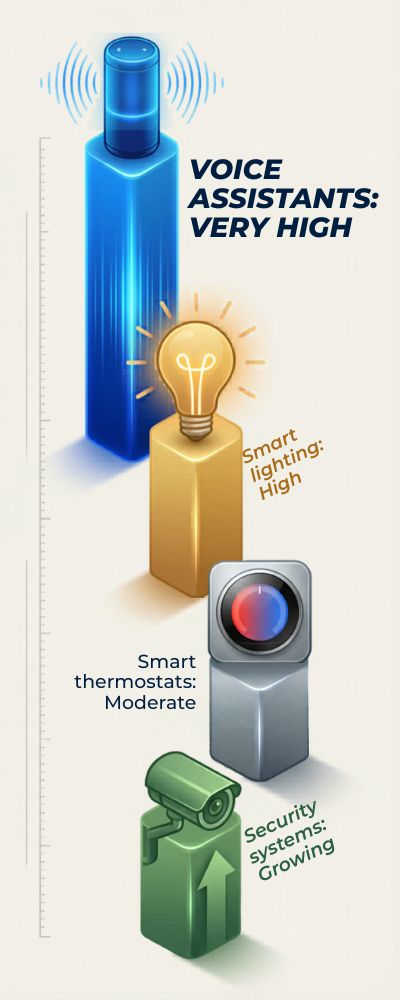 VOICE ASSISTANTS: VERY HIGH

Smart lighting: High

Smart thermostats: Moderate

Security systems: Growing