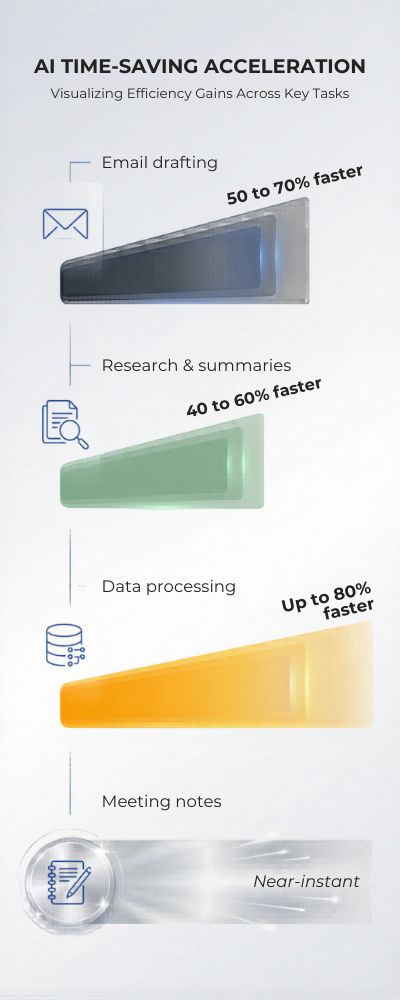 AI TIME-SAVING ACCELERATION
Visualizing Efficiency Gains Across Key Tasks

Email drafting
50 to 70% faster

Research & summaries
40 to 60% faster

Data processing
Up to 80% faster

Meeting notes
Near-instant