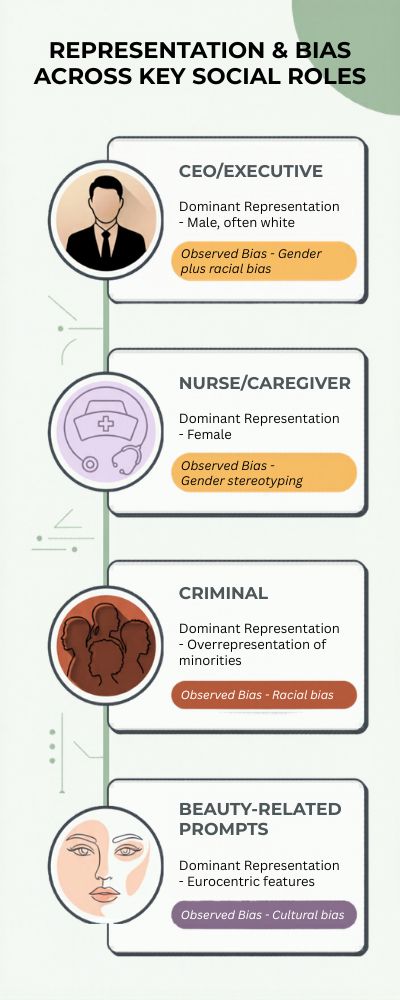 REPRESENTATION & BIAS ACROSS KEY SOCIAL ROLES

CEO/EXECUTIVE

Dominant Representation - Male, often white

Observed Bias - Gender plus racial bias

NURSE/CAREGIVER

Dominant Representation - Female

Observed Bias - Gender stereotyping

CRIMINAL

Dominant Representation - Overrepresentation of minorities

Observed Bias - Racial bias

BEAUTY-RELATED PROMPTS

Dominant Representation - Eurocentric features

Observed Bias - Cultural bias