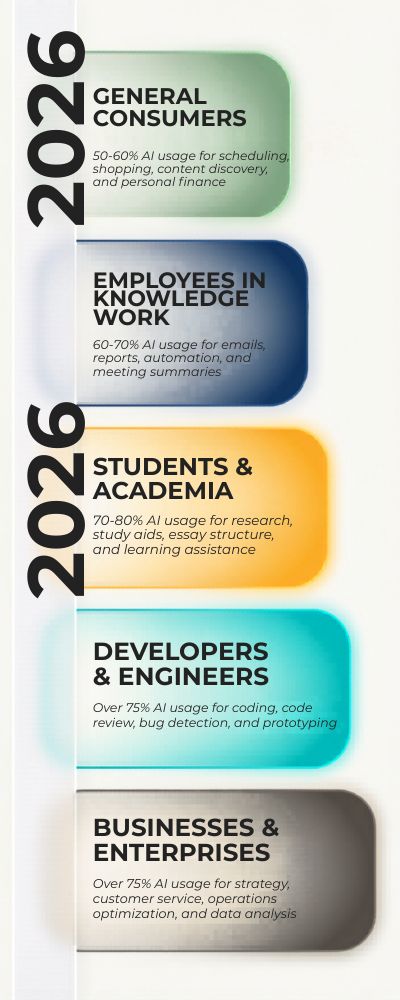 2026

GENERAL CONSUMERS

50-60% AI usage for scheduling, shopping, content discovery, and personal finance

EMPLOYEES IN KNOWLEDGE WORK

60-70% AI usage for emails, reports, automation, and meeting summaries

2026

STUDENTS & ACADEMIA

70-80% AI usage for research, study aids, essay structure, and learning assistance

DEVELOPERS & ENGINEERS

Over 75% AI usage for coding, code review, bug detection, and prototyping

BUSINESSES & ENTERPRISES

Over 75% AI usage for strategy, customer service, operations optimization, and data analysis