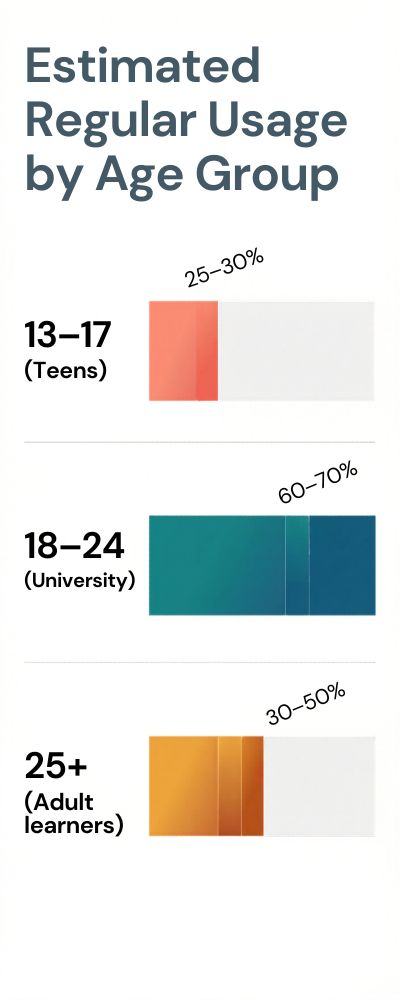 Estimated Regular Usage by Age Group

25–30%

13–17
(Teens)

60–70%

18–24
(University)

30–50%

25+
(Adult learners)