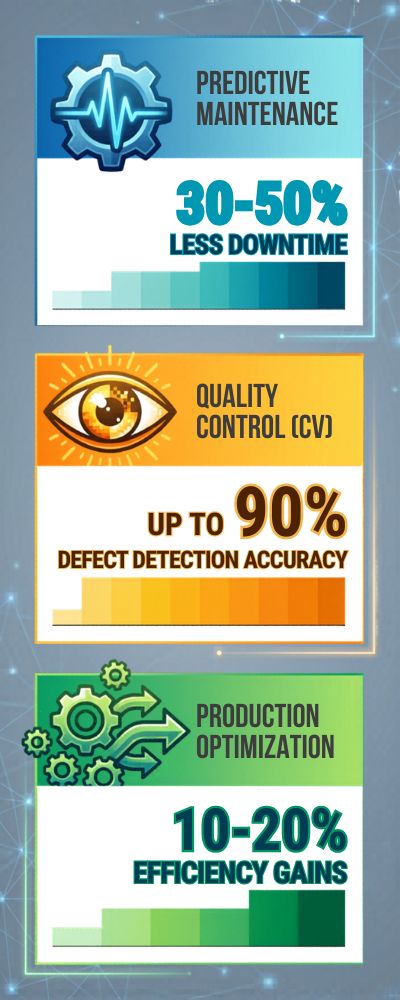 PREDICTIVE MAINTENANCE

30-50%
LESS DOWNTIME

QUALITY CONTROL (CV)

UP TO 90%
DEFECT DETECTION ACCURACY

PRODUCTION OPTIMIZATION

10-20%
EFFICIENCY GAINS