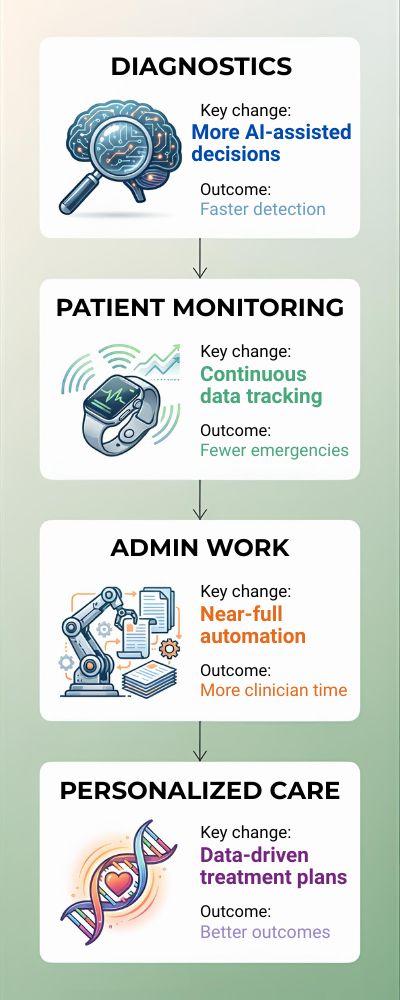 DIAGNOSTICS

Key change:
More AI-assisted decisions

Outcome:
Faster detection

PATIENT MONITORING

Key change:
Continuous data tracking

Outcome:
Fewer emergencies

ADMIN WORK

Key change:
Near-full automation

Outcome:
More clinician time

PERSONALIZED CARE

Key change:
Data-driven treatment plans

Outcome:
Better outcomes