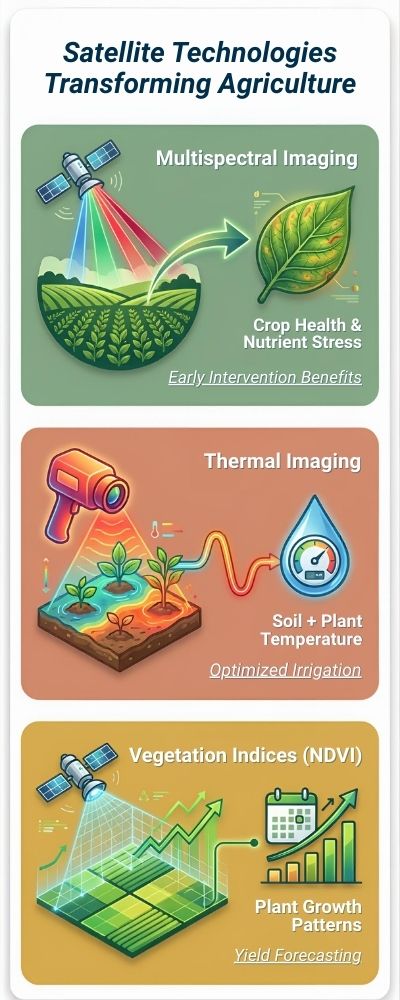 Satellite Technologies Transforming Agriculture

Multispectral Imaging

Crop Health & Nutrient Stress

Early Intervention Benefits

Thermal Imaging

Soil + Plant Temperature

Optimized Irrigation

Vegetation Indices (NDVI)

Plant Growth Patterns

Yield Forecasting