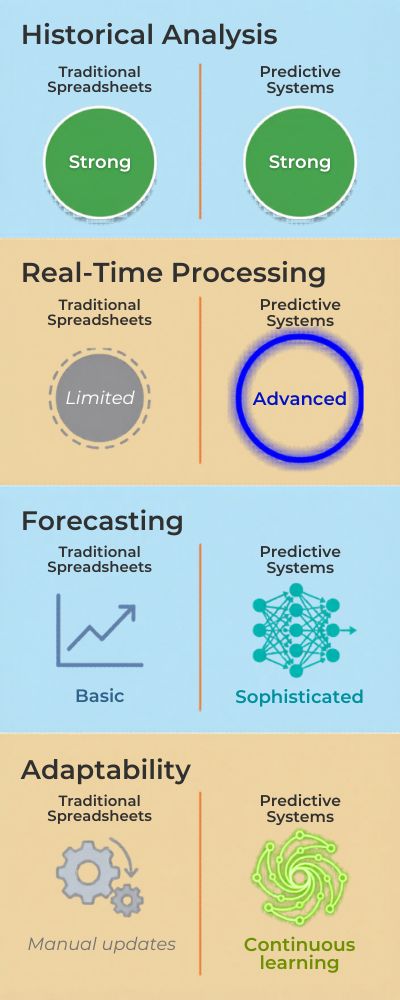 Historical Analysis

Traditional Spreadsheets

Strong

Predictive Systems

Strong

Real-Time Processing

Traditional Spreadsheets

Limited

Predictive Systems

Advanced

Forecasting

Traditional Spreadsheets

Basic

Predictive Systems

Sophisticated

Adaptability

Traditional Spreadsheets

Manual updates

Predictive Systems

Continuous learning