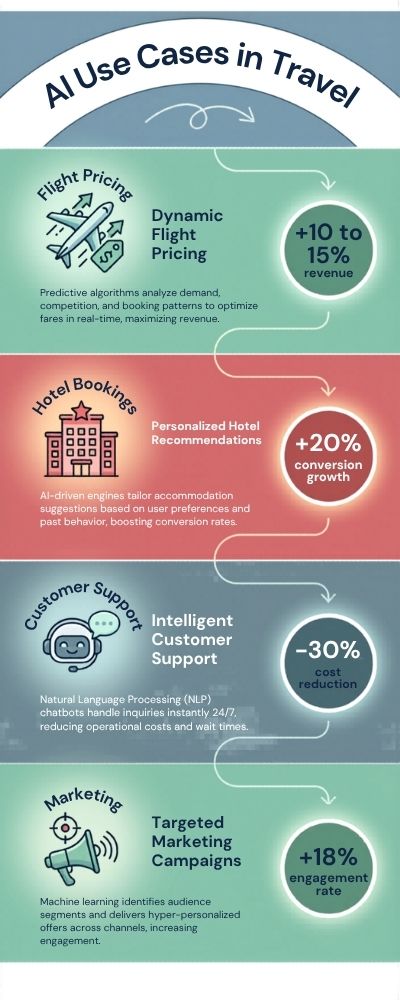 AI Use Cases in Travel

Flight Pricing

Dynamic Flight Pricing

+10 to 15% revenue

Predictive algorithms analyze demand, competition, and booking patterns to optimize fares in real-time, maximizing revenue.

Hotel Bookings

Personalized Hotel Recommendations

+20% conversion growth

AI-driven engines tailor accommodation suggestions based on user preferences and past behavior, boosting conversion rates.

Customer Support

Intelligent Customer Support

-30% cost reduction

Natural Language Processing (NLP) chatbots handle inquiries instantly 24/7, reducing operational costs and wait times.

Marketing

Targeted Marketing Campaigns

+18% engagement rate

Machine learning identifies audience segments and delivers hyper-personalized offers across channels, increasing engagement.