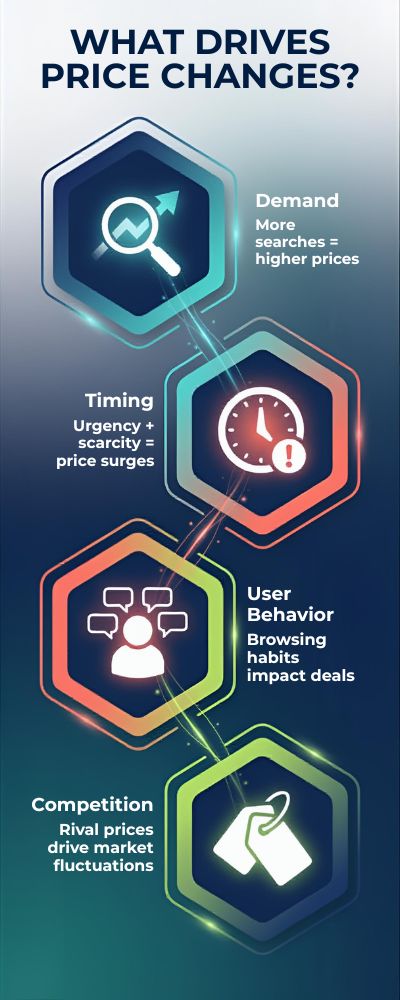 WHAT DRIVES PRICE CHANGES?

Demand
More searches = higher prices

Timing
Urgency + scarcity = price surges

User Behavior
Browsing habits impact deals

Competition
Rival prices drive market fluctuations