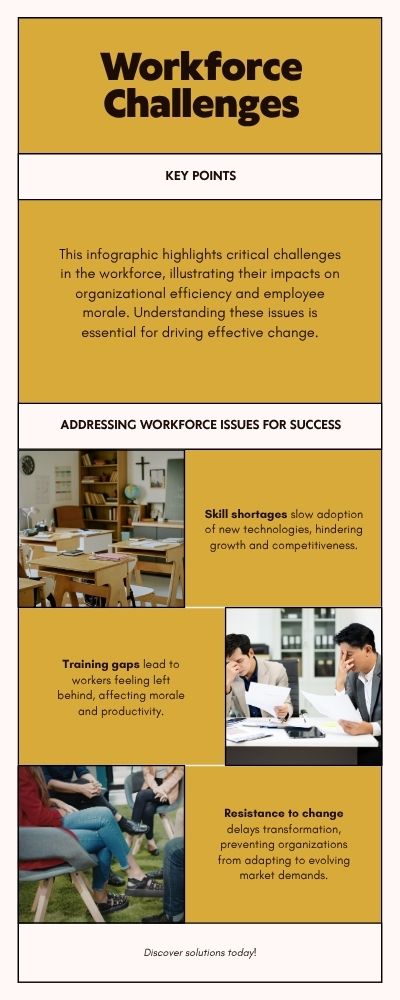 Workforce Challenges

KEY POINTS

This infographic highlights critical challenges in the workforce, illustrating their impacts on organizational efficiency and employee morale. Understanding these issues is essential for driving effective change.

ADDRESSING WORKFORCE ISSUES FOR SUCCESS

Skill shortages slow adoption of new technologies, hindering growth and competitiveness.

Training gaps lead to workers feeling left behind, affecting morale and productivity.

Resistance to change delays transformation, preventing organizations from adapting to evolving market demands.

Discover solutions today!