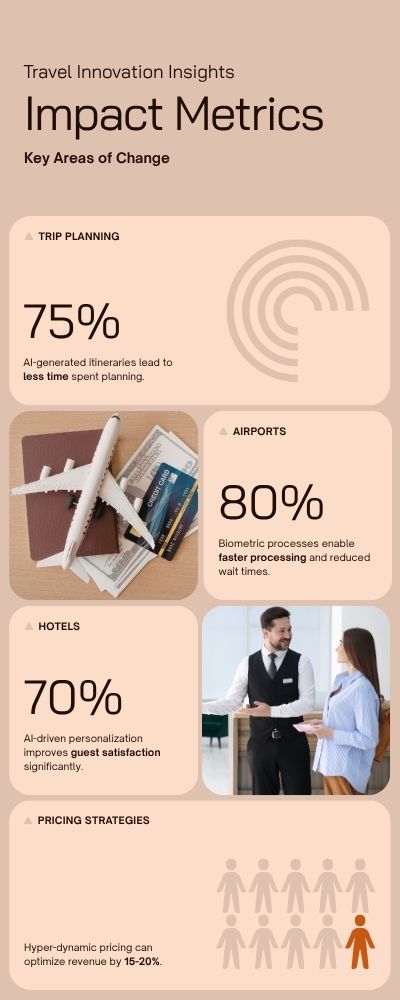 Travel Innovation Insights

Impact Metrics

Key Areas of Change

TRIP PLANNING

75%

AI-generated itineraries lead to less time spent planning.

CREDIT CARD

AIRPORTS

80%

Biometric processes enable faster processing and reduced wait times.

HOTELS

70%

AI-driven personalization improves guest satisfaction significantly.

PRICING STRATEGIES

Hyper-dynamic pricing can optimize revenue by 15-20%.