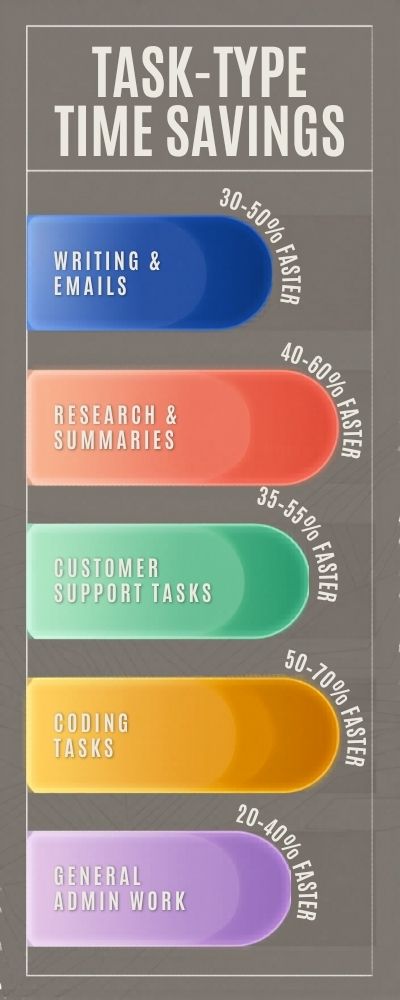 TASK-TYPE TIME SAVINGS

WRITING & EMAILS

30-50% FASTER

RESEARCH & SUMMARIES

40-60% FASTER

CUSTOMER SUPPORT TASKS

35-55% FASTER

CODING TASKS

50-70% FASTER

GENERAL ADMIN WORK

20-40% FASTER