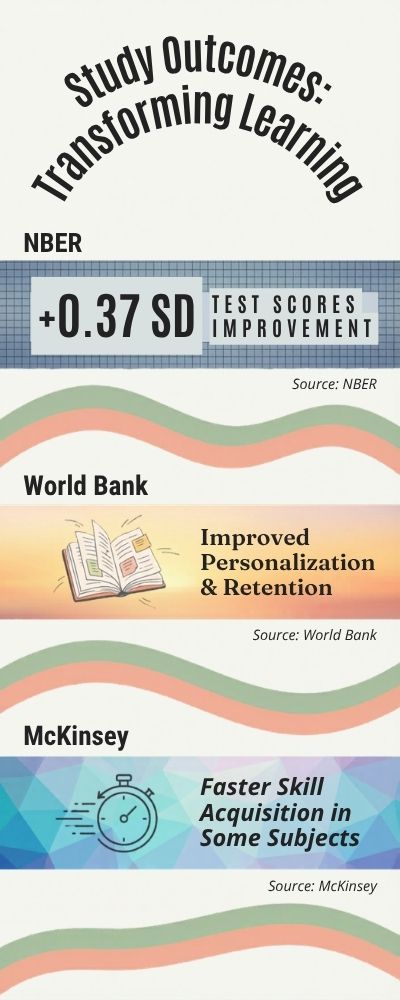 Study Outcomes: Transforming Learning

NBER

+0.37 SD TEST SCORES IMPROVEMENT

Source: NBER

World Bank

Improved Personalization & Retention

Source: World Bank

McKinsey

Faster Skill Acquisition in Some Subjects

Source: McKinsey