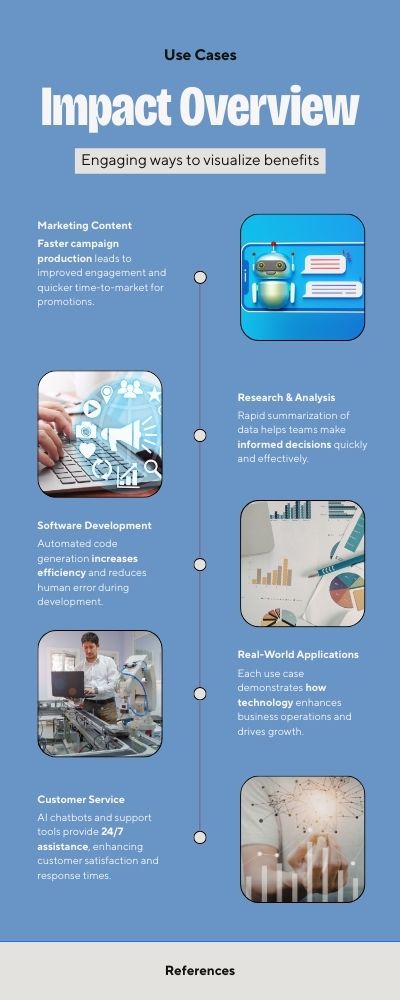 Use Cases

Impact Overview

Engaging ways to visualize benefits

Marketing Content

Faster campaign production leads to improved engagement and quicker time-to-market for promotions.

Research & Analysis

Rapid summarization of data helps teams make informed decisions quickly and effectively.

Software Development

Automated code generation increases efficiency and reduces human error during development.

Real-World Applications

Each use case demonstrates how technology enhances business operations and drives growth.

Customer Service

AI chatbots and support tools provide 24/7 assistance, enhancing customer satisfaction and response times.

References