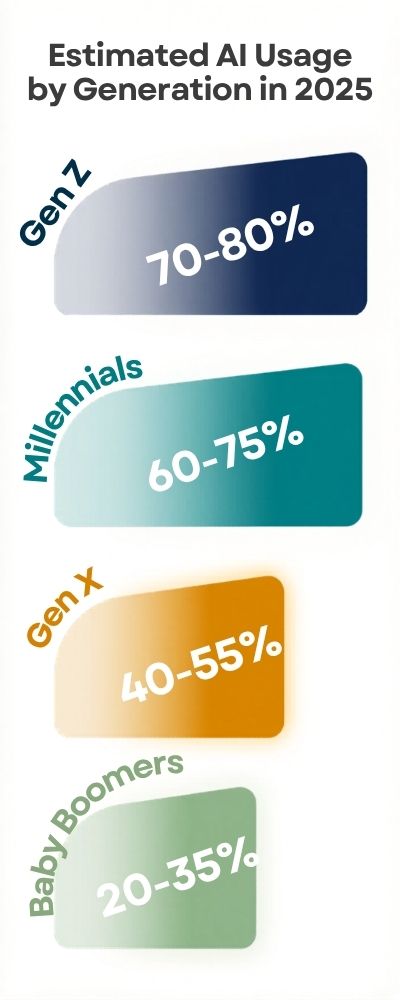 Estimated AI Usage by Generation in 2025

Gen Z
70-80%

Millennials
60-75%

Gen X
40-55%

Baby Boomers
20-35%