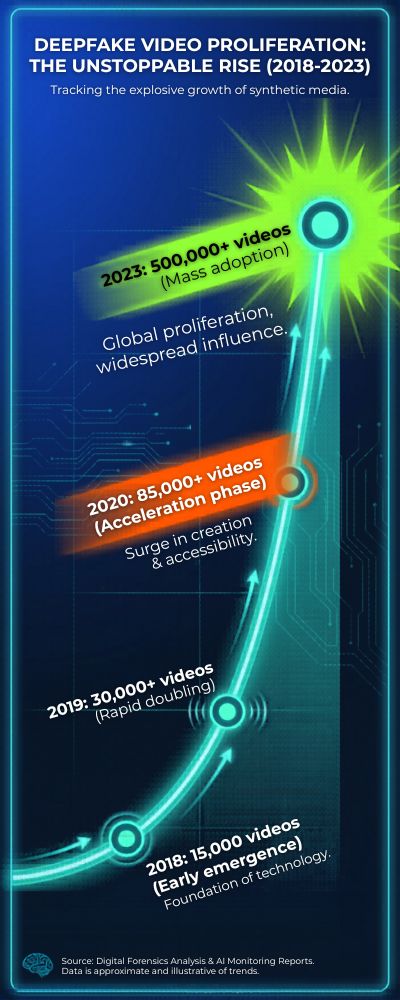 DEEPFAKE VIDEO PROLIFERATION: THE UNSTOPPABLE RISE (2018-2023)

Tracking the explosive growth of synthetic media.

2023: 500,000+ videos
(Mass adoption)

Global proliferation, widespread influence.

2020: 85,000+ videos
(Acceleration phase)

Surge in creation & accessibility.

2019: 30,000+ videos
(Rapid doubling)

2018: 15,000 videos
(Early emergence)
Foundation of technology.

Source: Digital Forensics Analysis & AI Monitoring Reports.
Data is approximate and illustrative of trends.