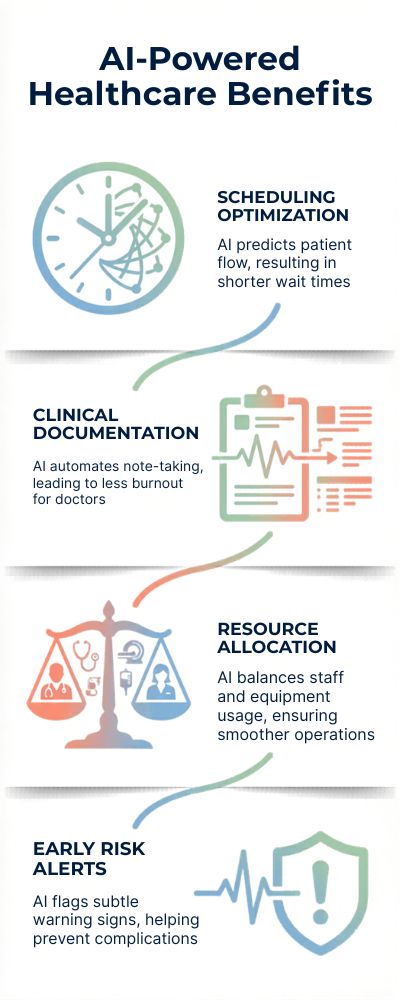 AI-Powered Healthcare Benefits

SCHEDULING OPTIMIZATION

AI predicts patient flow, resulting in shorter wait times

CLINICAL DOCUMENTATION

AI automates note-taking, leading to less burnout for doctors

RESOURCE ALLOCATION

AI balances staff and equipment usage, ensuring smoother operations

EARLY RISK ALERTS

AI flags subtle warning signs, helping prevent complications