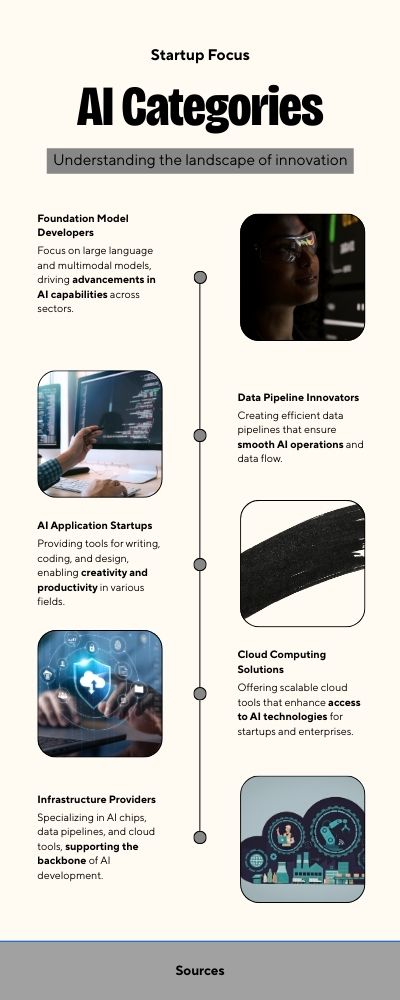 Startup Focus

AI Categories

Understanding the landscape of innovation

Foundation Model Developers

Focus on large language and multimodal models, driving advancements in AI capabilities across sectors.

Data Pipeline Innovators

Creating efficient data pipelines that ensure smooth AI operations and data flow.

AI Application Startups

Providing tools for writing, coding, and design, enabling creativity and productivity in various fields.

Cloud Computing Solutions

Offering scalable cloud tools that enhance access to AI technologies for startups and enterprises.

Infrastructure Providers

Specializing in AI chips, data pipelines, and cloud tools, supporting the backbone of AI development.

Sources