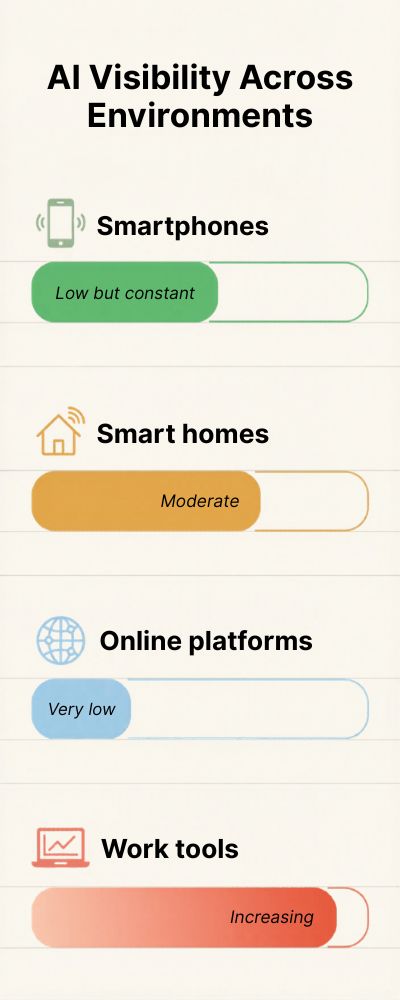 AI Visibility Across Environments

Smartphones

Low but constant

Smart homes

Moderate

Online platforms

Very low

Work tools

Increasing