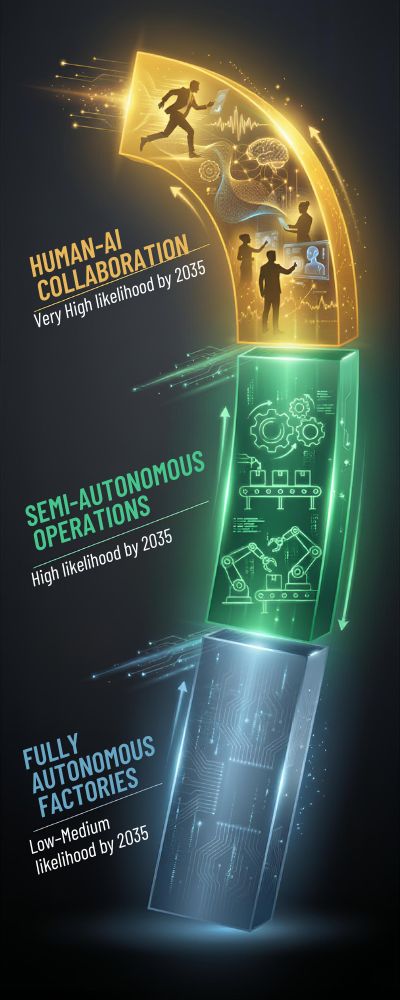 HUMAN-AI COLLABORATION
Very High likelihood by 2035

SEMI-AUTONOMOUS OPERATIONS
High likelihood by 2035

FULLY AUTONOMOUS FACTORIES
Low-Medium likelihood by 2035