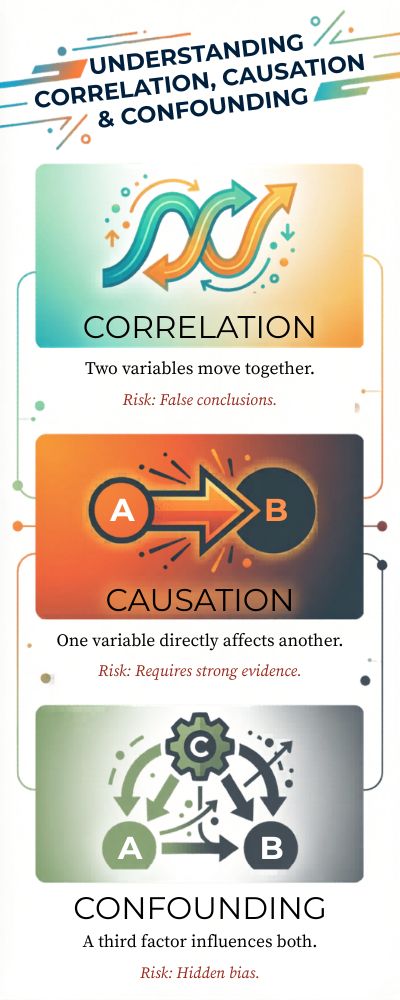 UNDERSTANDING CORRELATION, CAUSATION & CONFOUNDING

CORRELATION

Two variables move together.

Risk: False conclusions.

A

B

CAUSATION

One variable directly affects another.

Risk: Requires strong evidence.

C

A

B

CONFOUNDING

A third factor influences both.

Risk: Hidden bias.