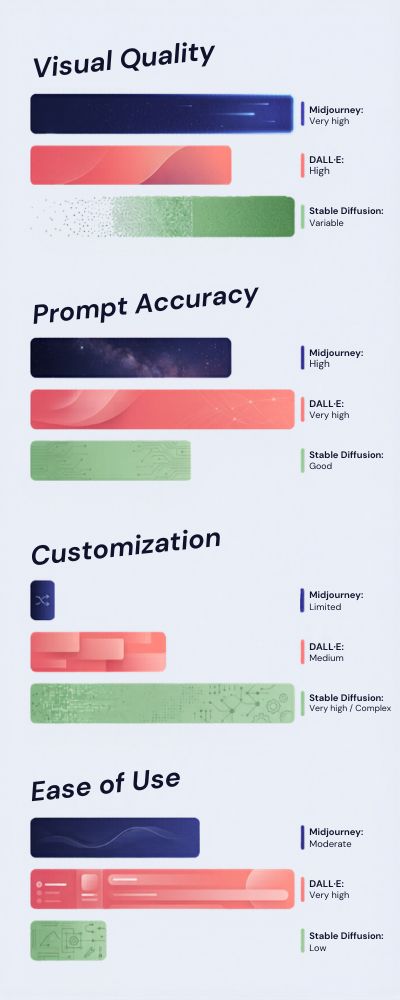 Visual Quality

Midjourney:
Very high

DALL·E:
High

Stable Diffusion:
Variable

Prompt Accuracy

Midjourney:
High

DALL·E:
Very high

Stable Diffusion:
Good

Customization

Midjourney:
Limited

DALL·E:
Medium

Stable Diffusion:
Very high / Complex

Ease of Use

Midjourney:
Moderate

DALL·E:
Very high

Stable Diffusion:
Low