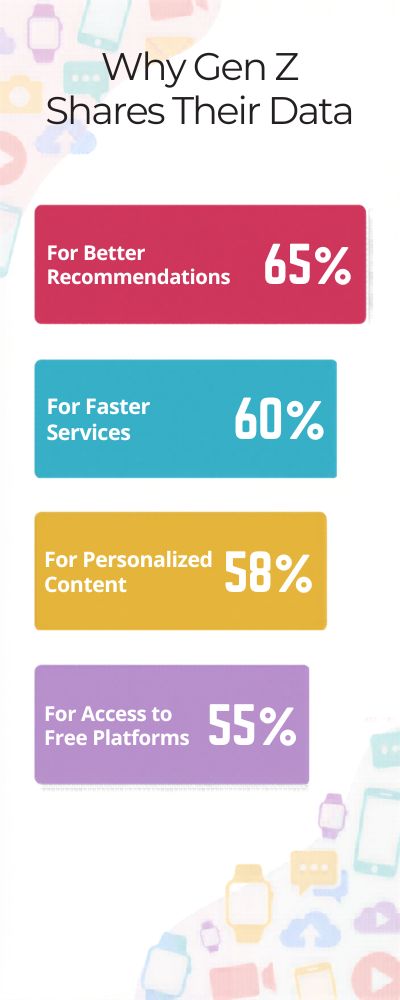 Why Gen Z Shares Their Data

For Better Recommendations 65%

For Faster Services 60%

For Personalized Content 58%

For Access to Free Platforms 55%