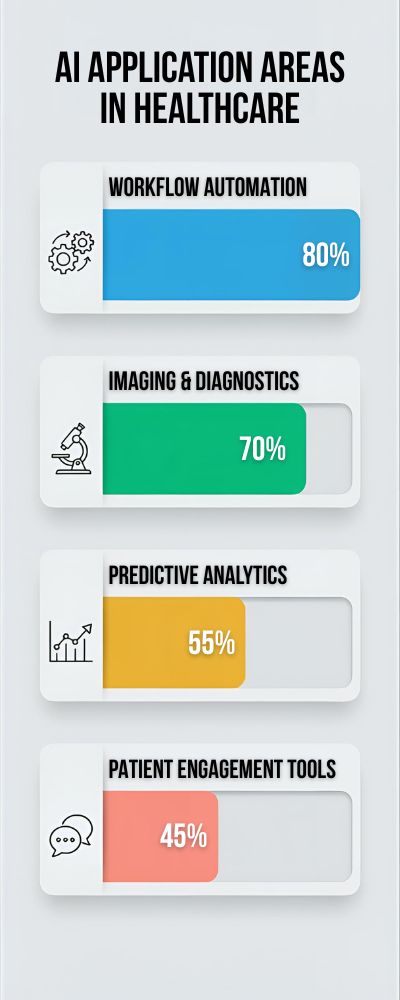 AI APPLICATION AREAS IN HEALTHCARE

WORKFLOW AUTOMATION

80%

IMAGING & DIAGNOSTICS

70%

PREDICTIVE ANALYTICS

55%

PATIENT ENGAGEMENT TOOLS

45%