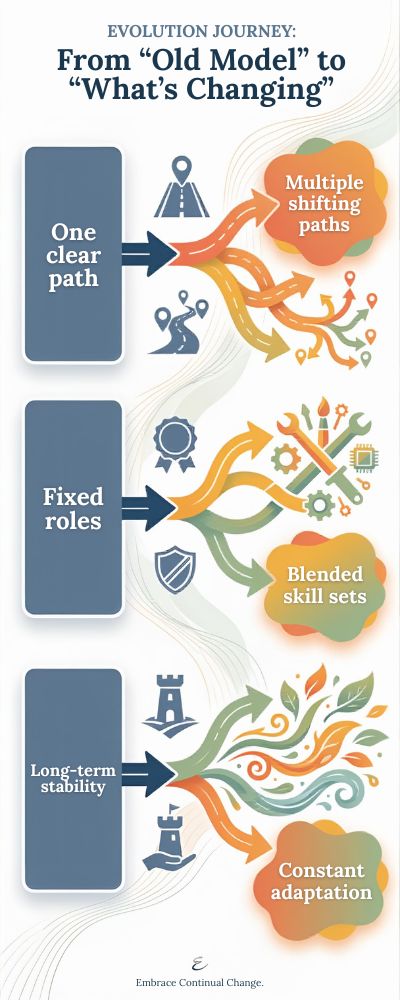 EVOLUTION JOURNEY:
From “Old Model” to “What’s Changing”

One clear path

Multiple shifting paths

Fixed roles

Blended skill sets

Long-term stability

Constant adaptation

Embrace Continual Change.