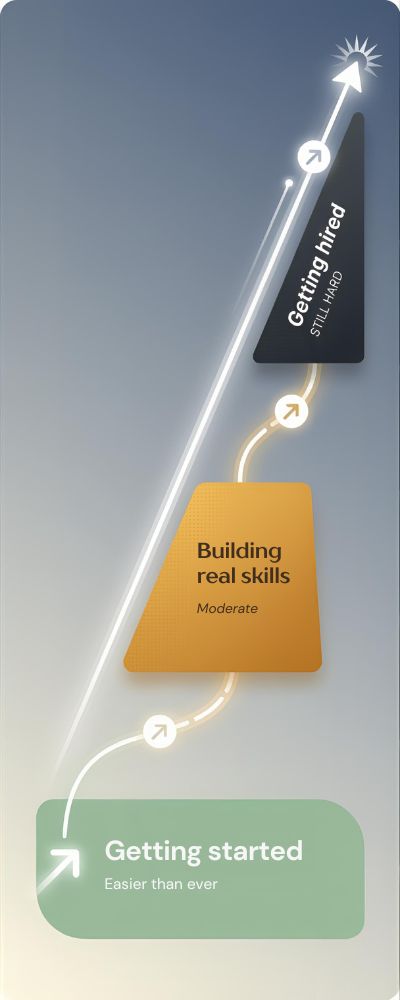 Getting hired
STILL HARD

Building real skills
Moderate

Getting started
Easier than ever