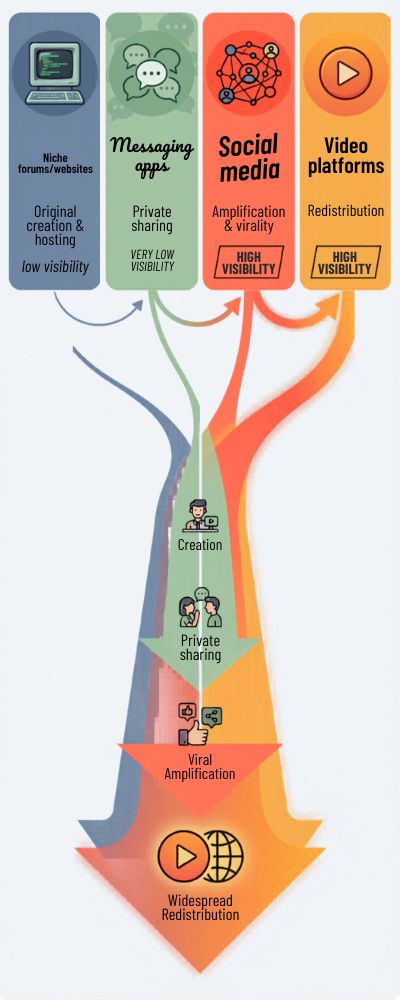 Niche forums/websites

Original creation & hosting

low visibility

Messaging apps

Private sharing

VERY LOW VISIBILITY

Social media

Amplification & virality

HIGH VISIBILITY

Video platforms

Redistribution

HIGH VISIBILITY

Creation

Private sharing

Viral Amplification

Widespread Redistribution