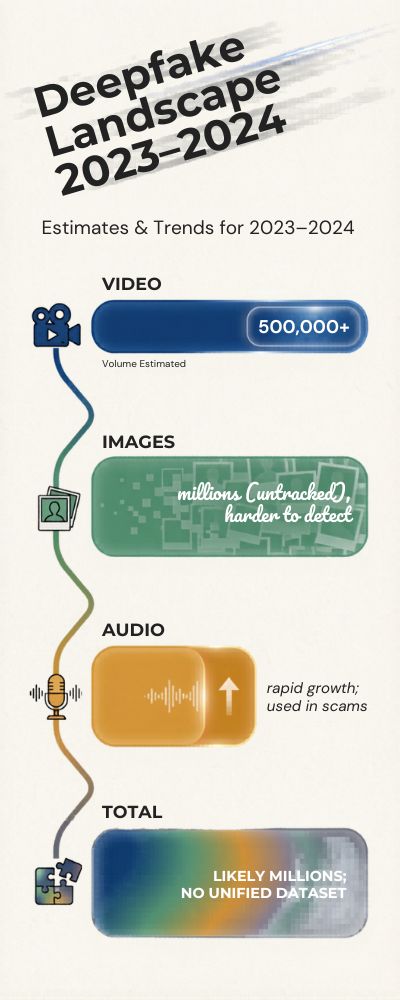 Deepfake Landscape 2023–2024

Estimates & Trends for 2023–2024

VIDEO

500,000+

Volume Estimated

IMAGES

millions (untracked), harder to detect

AUDIO

rapid growth; used in scams

TOTAL

LIKELY MILLIONS; NO UNIFIED DATASET