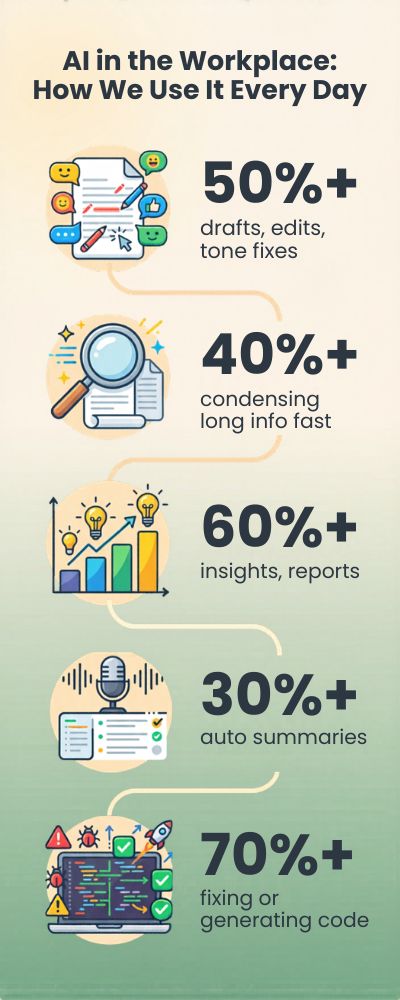 AI in the Workplace: How We Use It Every Day

50%+
drafts, edits, tone fixes

40%+
condensing long info fast

60%+
insights, reports

30%+
auto summaries

70%+
fixing or generating code