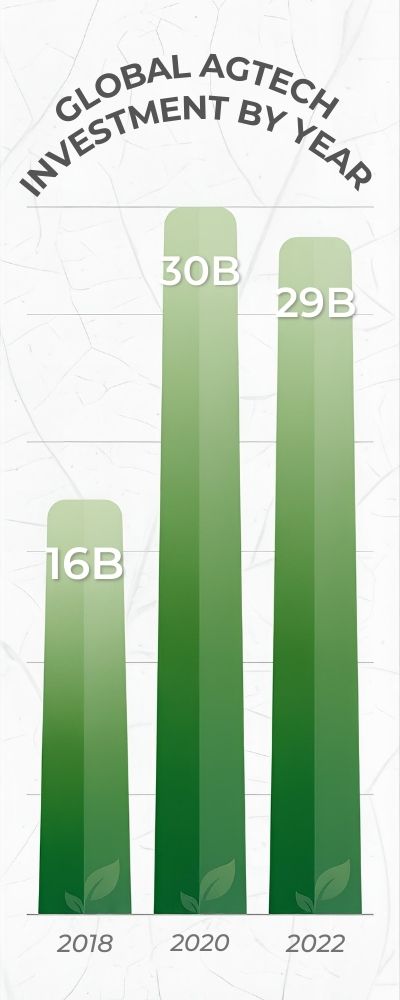 GLOBAL AGTECH INVESTMENT BY YEAR

16B
30B
29B

2018
2020
2022