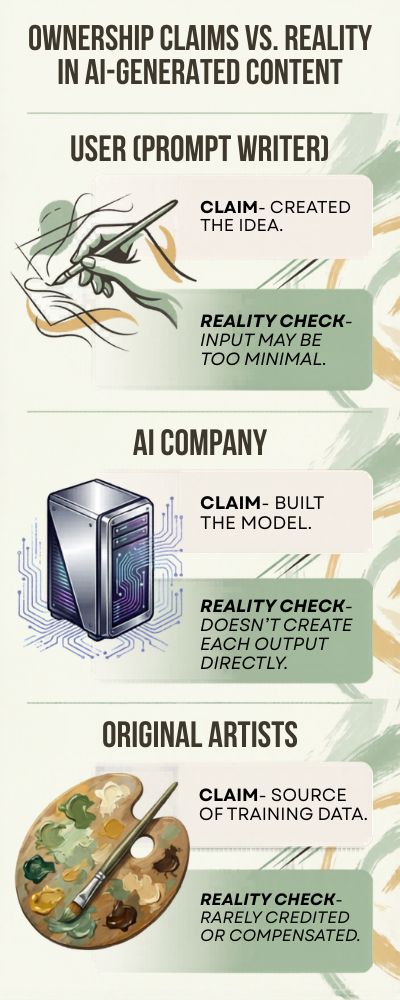 OWNERSHIP CLAIMS VS. REALITY IN AI-GENERATED CONTENT

USER (PROMPT WRITER)

CLAIM- CREATED THE IDEA.

REALITY CHECK- INPUT MAY BE TOO MINIMAL.

AI COMPANY

CLAIM- BUILT THE MODEL.

REALITY CHECK- DOESN'T CREATE EACH OUTPUT DIRECTLY.

ORIGINAL ARTISTS

CLAIM- SOURCE OF TRAINING DATA.

REALITY CHECK- RARELY CREDITED OR COMPENSATED.