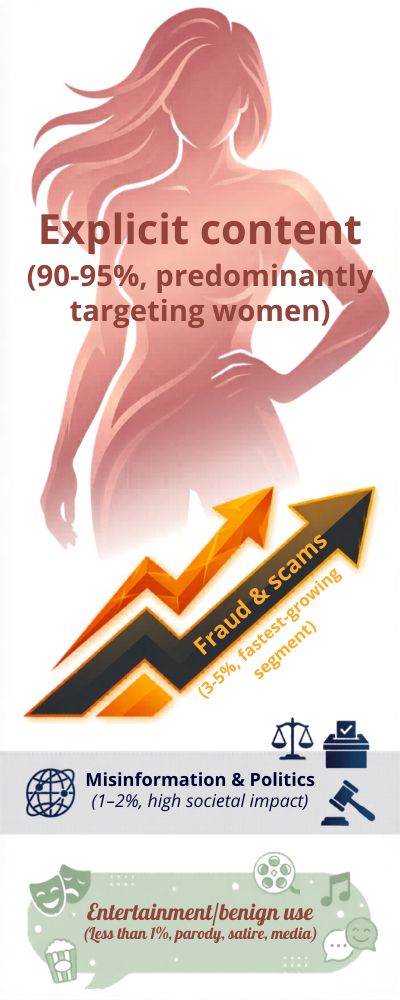 Explicit content
(90-95%, predominantly targeting women)

Fraud & scams
(3-5%, fastest-growing segment)

Misinformation & Politics
(1–2%, high societal impact)

Entertainment/benign use
(Less than 1%, parody, satire, media)