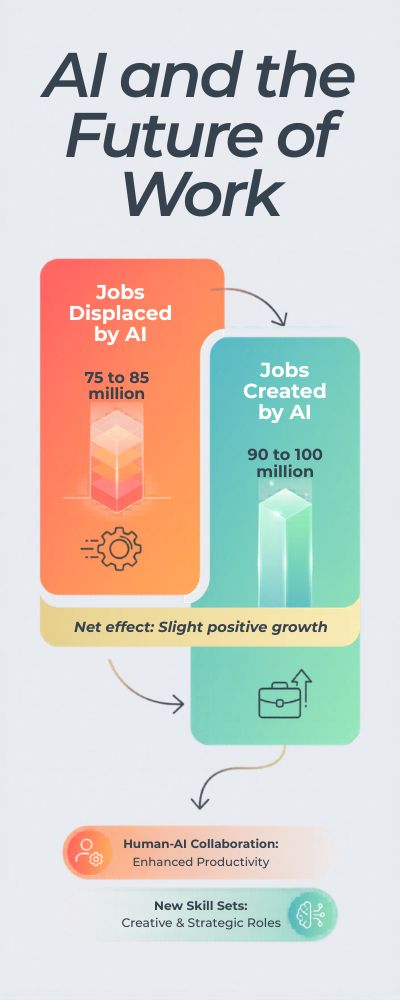 AI and the Future of Work

Jobs Displaced by AI

75 to 85 million

Jobs Created by AI

90 to 100 million

Net effect: Slight positive growth

Human-AI Collaboration: Enhanced Productivity

New Skill Sets: Creative & Strategic Roles