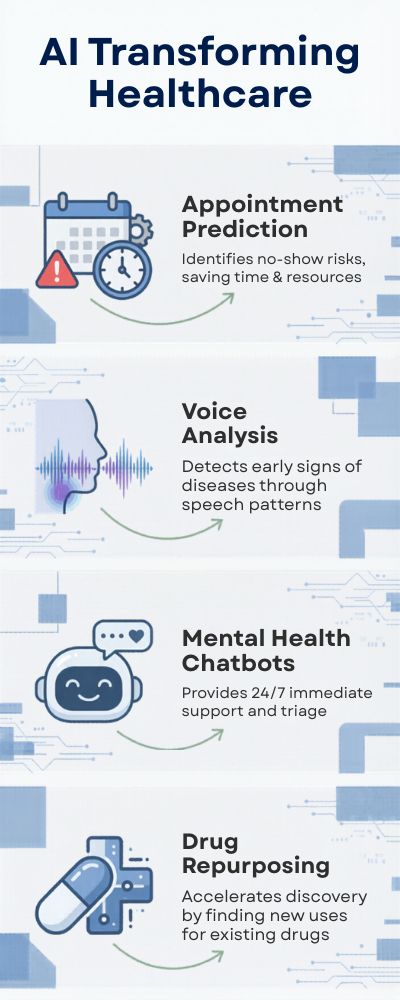 AI Transforming Healthcare

Appointment Prediction
Identifies no-show risks, saving time & resources

Voice Analysis
Detects early signs of diseases through speech patterns

Mental Health Chatbots
Provides 24/7 immediate support and triage

Drug Repurposing
Accelerates discovery by finding new uses for existing drugs